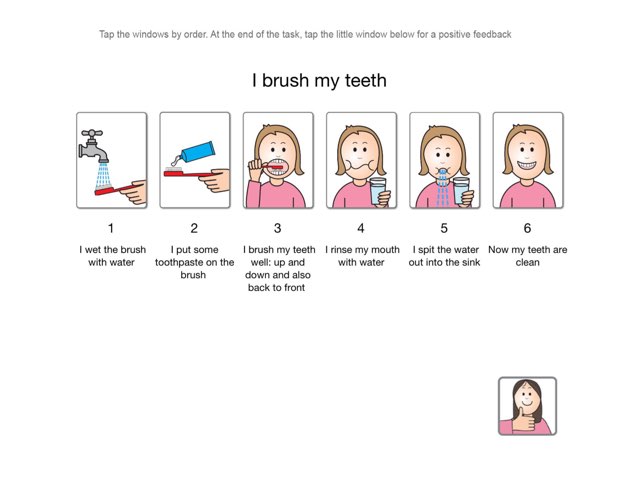 Tap the windows by order. At the end of the task, tap the little window below for a positive feedback

I brush my teeth

1
I wet the brush with water

2
I put some toothpaste on the brush

3
I brush my teeth well: up and down and also back to front

4
I rinse my mouth with water

5
I spit the water out into the sink

6
Now my teeth are clean