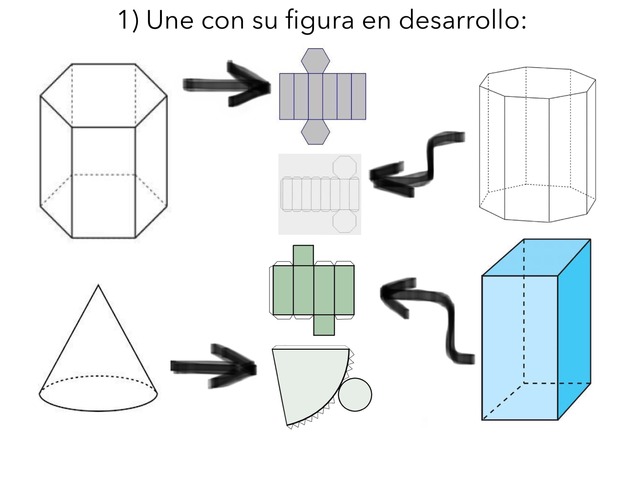 1) Une con su figura en desarrollo: