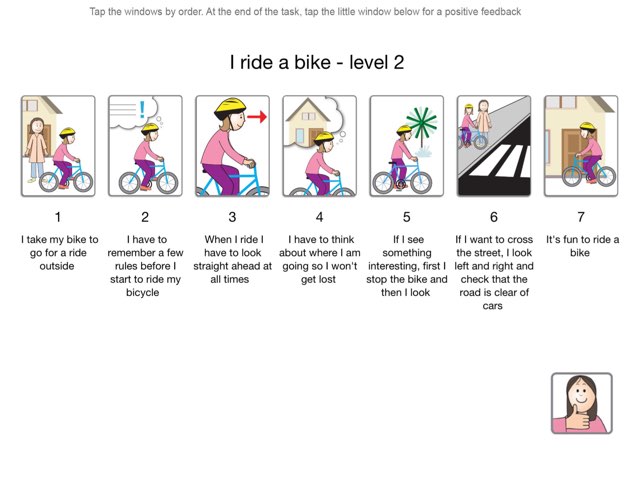 Tap the windows by order. At the end of the task, tap the little window below for a positive feedback

I ride a bike - level 2

1
I take my bike to go for a ride outside

2
I have to remember a few rules before I start to ride my bicycle

3
When I ride I have to look straight ahead at all times

4
I have to think about where I am going so I won't get lost

5
If I see something interesting, first I stop the bike and then I look

6
If I want to cross the street, I look left and right and check that the road is clear of cars

7
It's fun to ride a bike