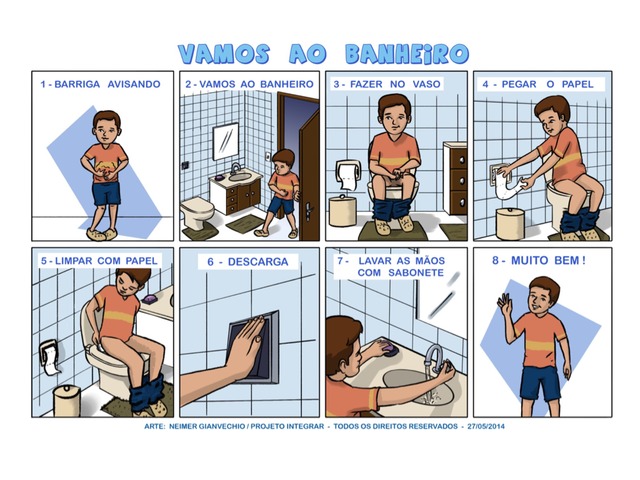 VAMOS AO BANHEIRO

1 - BARRIGA AVISANDO

2 - VAMOS AO BANHEIRO

3 - FAZER NO VASO

4 - PEGAR O PAPEL

5 - LIMPAR COM PAPEL

6 - DESCARGA

7 - LAVAR AS MÃOS COM SABONETE

8 - MUITO BEM !

ARTE: NEIMER GIANVECHIO / PROJETO INTEGRAR - TODOS OS DIREITOS RESERVADOS - 27/05/2014