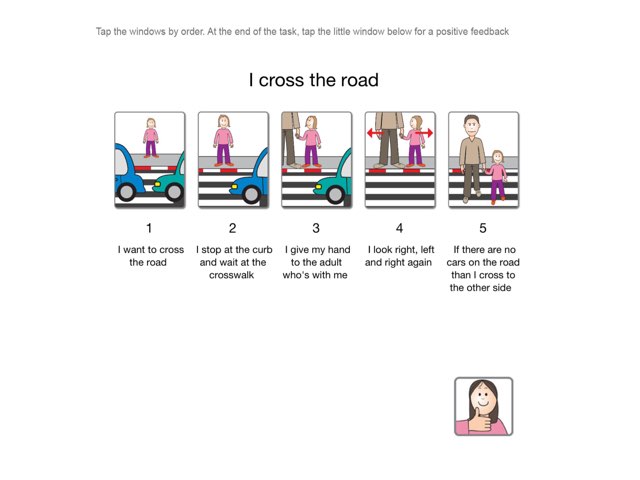 Tap the windows by order. At the end of the task, tap the little window below for a positive feedback

I cross the road

1
I want to cross the road

2
I stop at the curb and wait at the crosswalk

3
I give my hand to the adult who's with me

4
I look right, left and right again

5
If there are no cars on the road than I cross to the other side