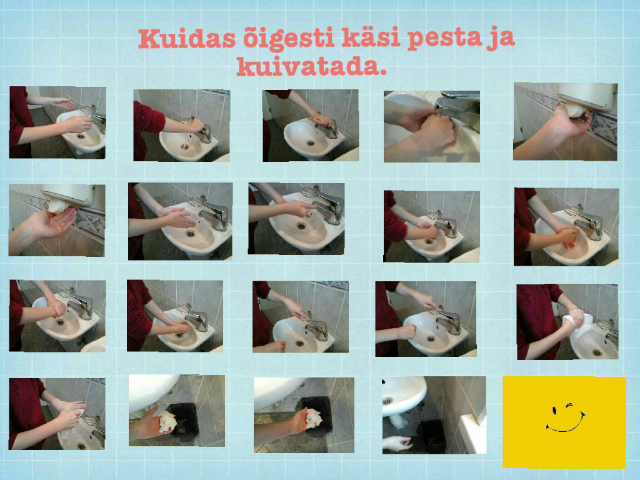 Kuidas õigesti käsi pesta ja kuivatada.