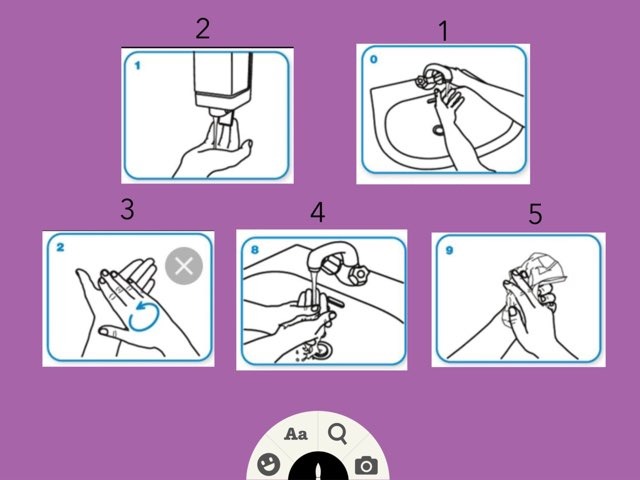 2

1

1

0

3

4

5

2

8

9

Aa