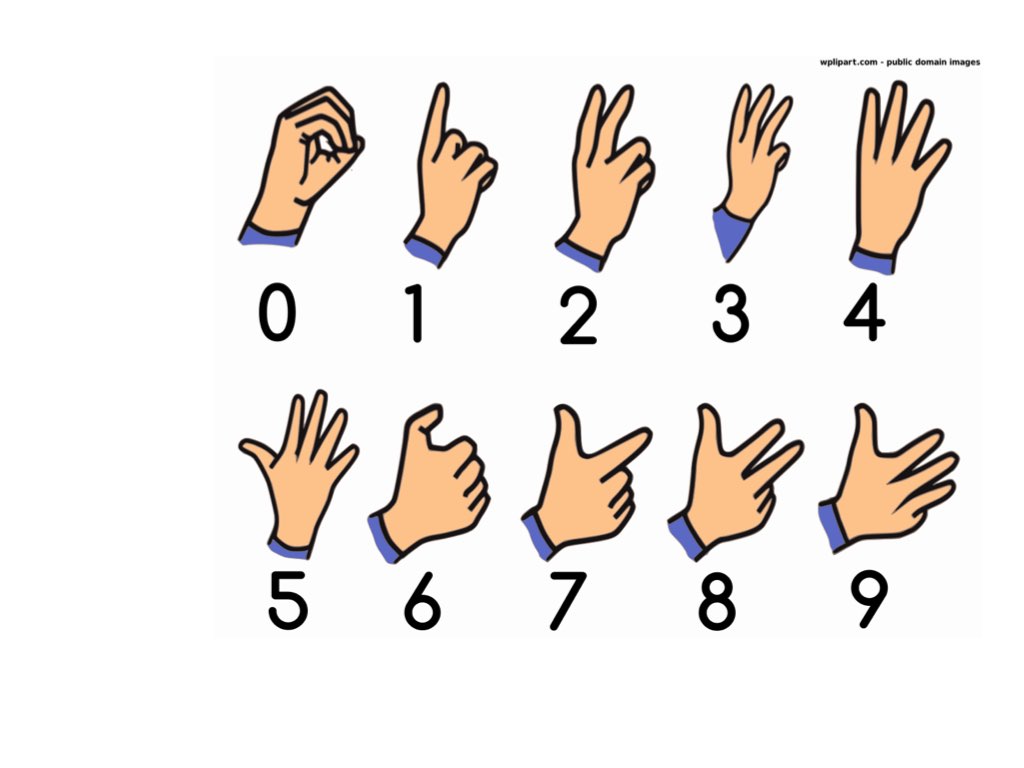 wpclipart.com - public domain images

0 1 2 3 4

5 6 7 8 9