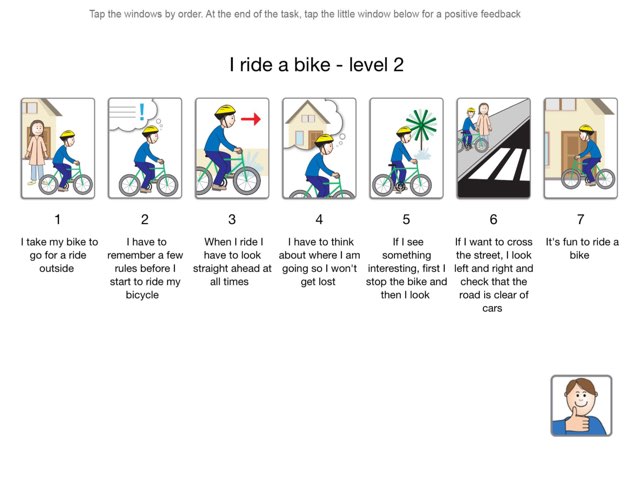 Tap the windows by order. At the end of the task, tap the little window below for a positive feedback

I ride a bike - level 2

1
I take my bike to go for a ride outside

2
I have to remember a few rules before I start to ride my bicycle

3
When I ride I have to look straight ahead at all times

4
I have to think about where I am going so I won't get lost

5
If I see something interesting, first I stop the bike and then I look

6
If I want to cross the street, I look left and right and check that the road is clear of cars

7
It's fun to ride a bike